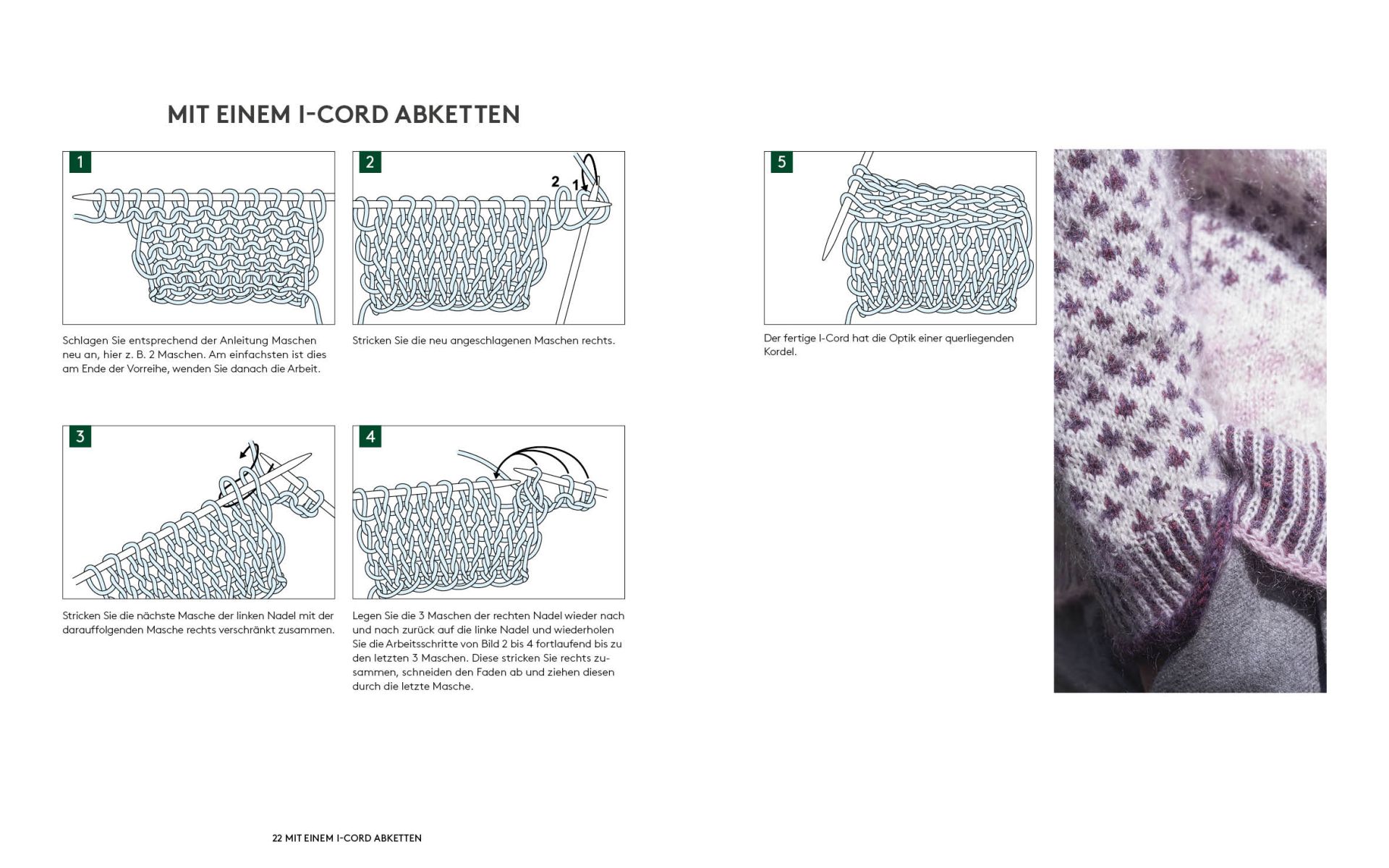 MIT EINEM I-CORD ABKETTEN

1

Schlagen Sie entsprechend der Anleitung Maschen neu an, hier z. B. 2 Maschen. Am einfachsten ist dies am Ende der Vorreihe, wenden Sie danach die Arbeit.

2

2 1

Stricken Sie die neu angeschlagenen Maschen rechts.

3

Stricken Sie die nächste Masche der linken Nadel mit der darauffolgenden Masche rechts verschränkt zusammen.

4

Legen Sie die 3 Maschen der rechten Nadel wieder nach und nach zurück auf die linke Nadel und wiederholen Sie die Arbeitsschritte von Bild 2 bis 4 fortlaufend bis zu den letzten 3 Maschen. Diese stricken Sie rechts zusammen, schneiden den Faden ab und ziehen diesen durch die letzte Masche.

5

Der fertige I-Cord hat die Optik einer querliegenden Kordel.

22 MIT EINEM I-CORD ABKETTEN